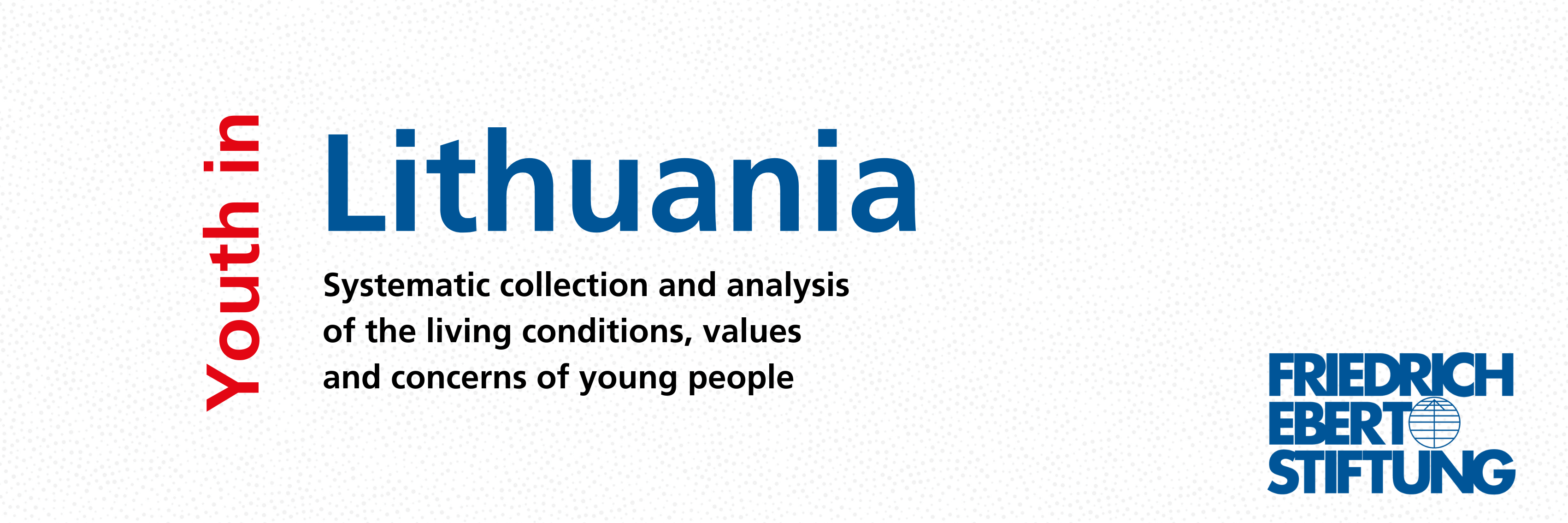 Youth in

Lithuania

Systematic collection and analysis of the living conditions, values and concerns of young people

FRIEDRICH EBERT STIFTUNG